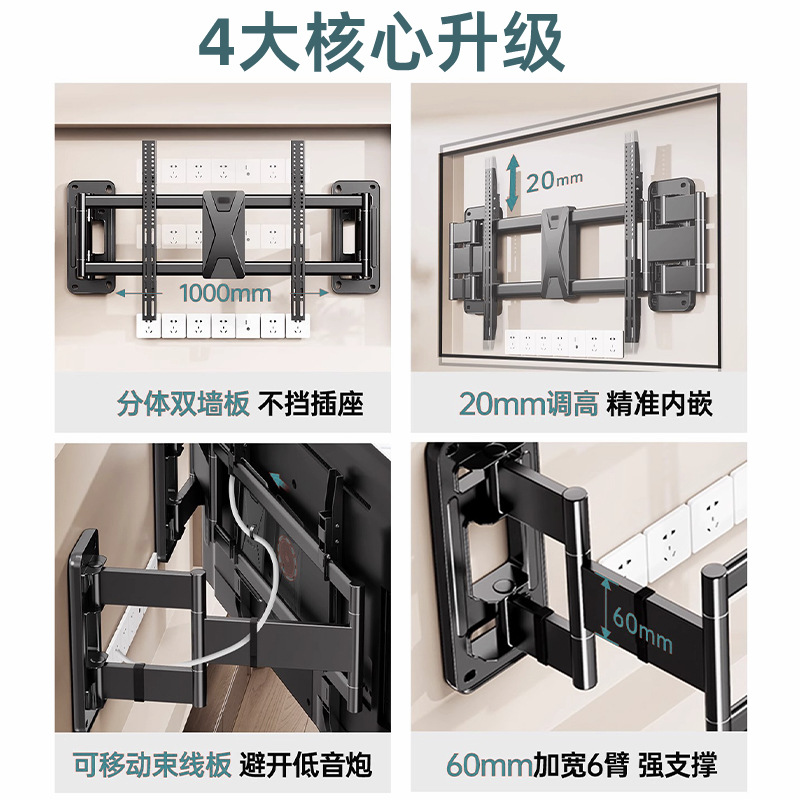 4大核心升级

1000mm

分体双墙板 不挡插座

20mm

20mm调高 精准内嵌

可移动束线板 避开低音炮

60mm

60mm加宽6臂 强支撑